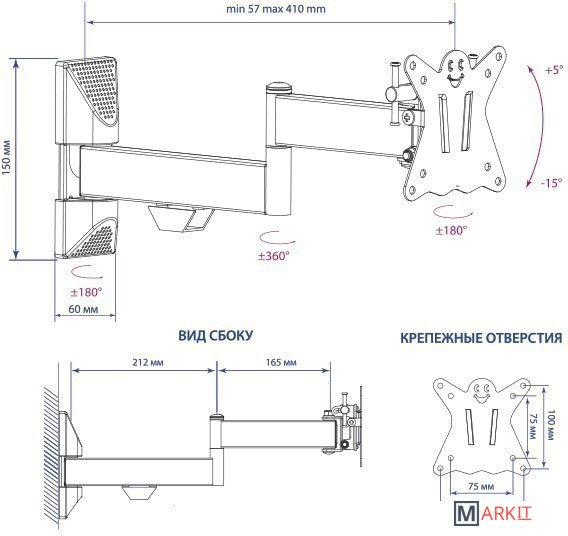 min 57 max 410 mm

150 мм

+5°

-15°

±180°

±360°

±180°

60 мм

ВИД СБОКУ

КРЕПЕЖНЫЕ ОТВЕРСТИЯ

212 мм

165 мм

75 мм

100 мм

75 мм

MARKIT